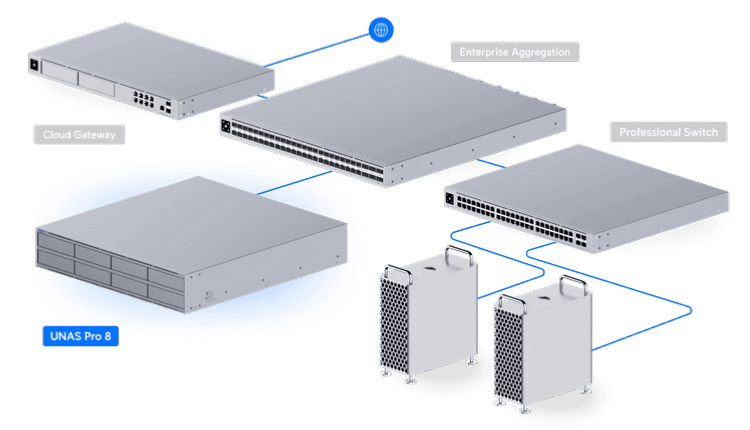 Enterprise Aggregation

Cloud Gateway

Professional Switch

UNAS Pro 8