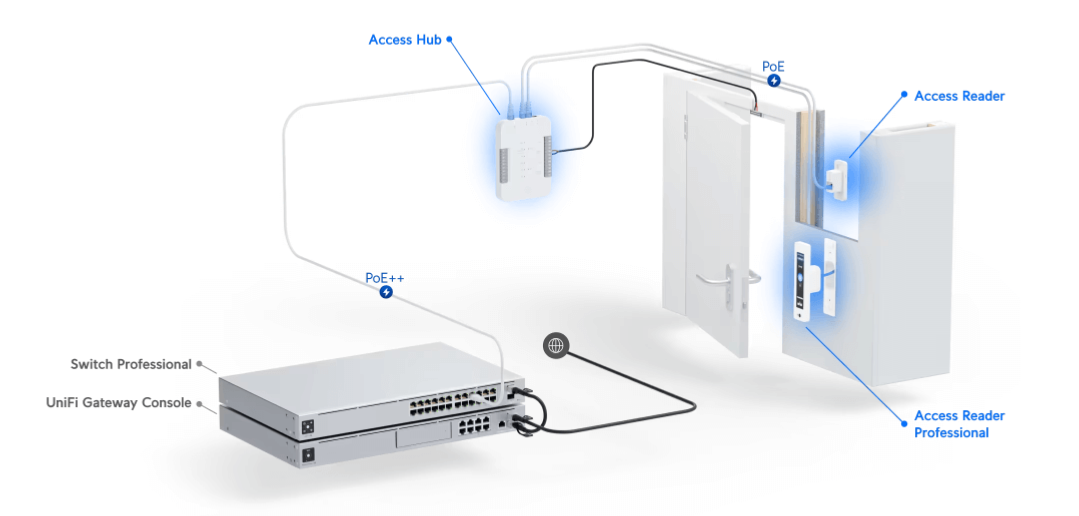 Access Hub

PoE

Access Reader

PoE++

Switch Professional

UniFi Gateway Console

Access Reader Professional